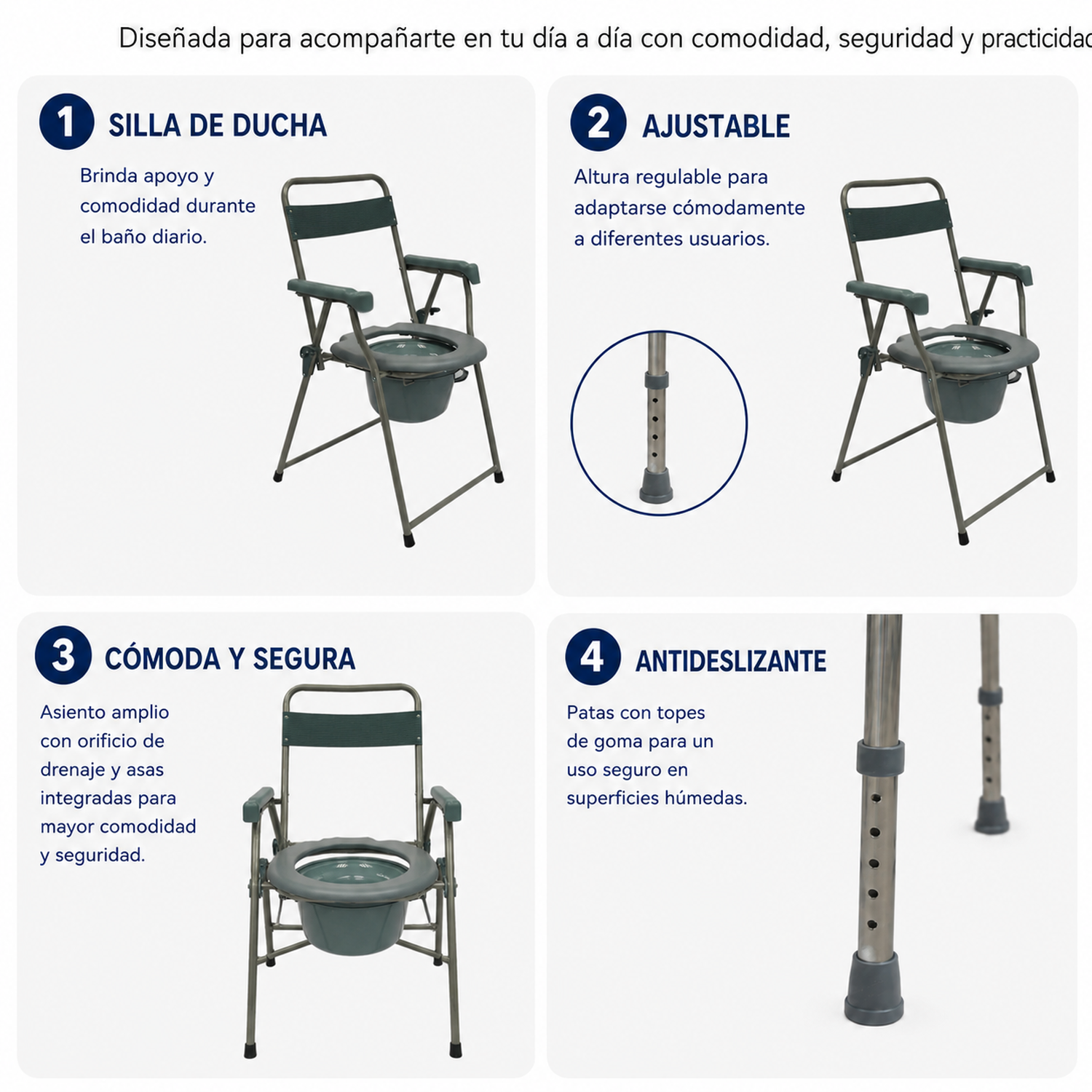 Diseñada para acompañarte en tu día a día con comodidad, seguridad y practicidad

1 SILLA DE DUCHA

Brinda apoyo y comodidad durante el baño diario.

2 AJUSTABLE

Altura regulable para adaptarse cómodamente a diferentes usuarios.

3 CÓMODA Y SEGURA

Asiento amplio con orificio de drenaje y asas integradas para mayor comodidad y seguridad.

4 ANTIDESLIZANTE

Patas con topes de goma para un uso seguro en superficies húmedas.